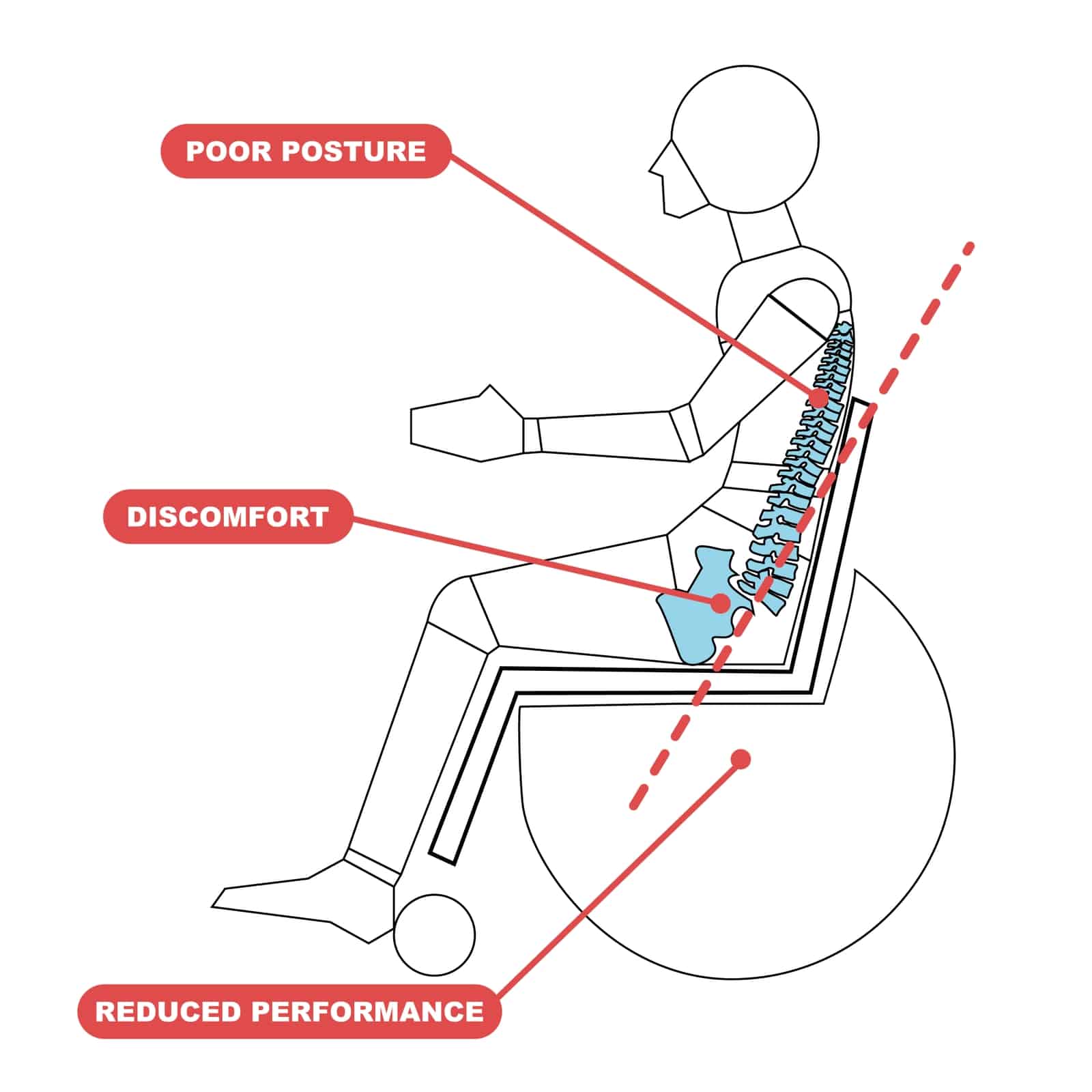 POOR POSTURE

DISCOMFORT

REDUCED PERFORMANCE