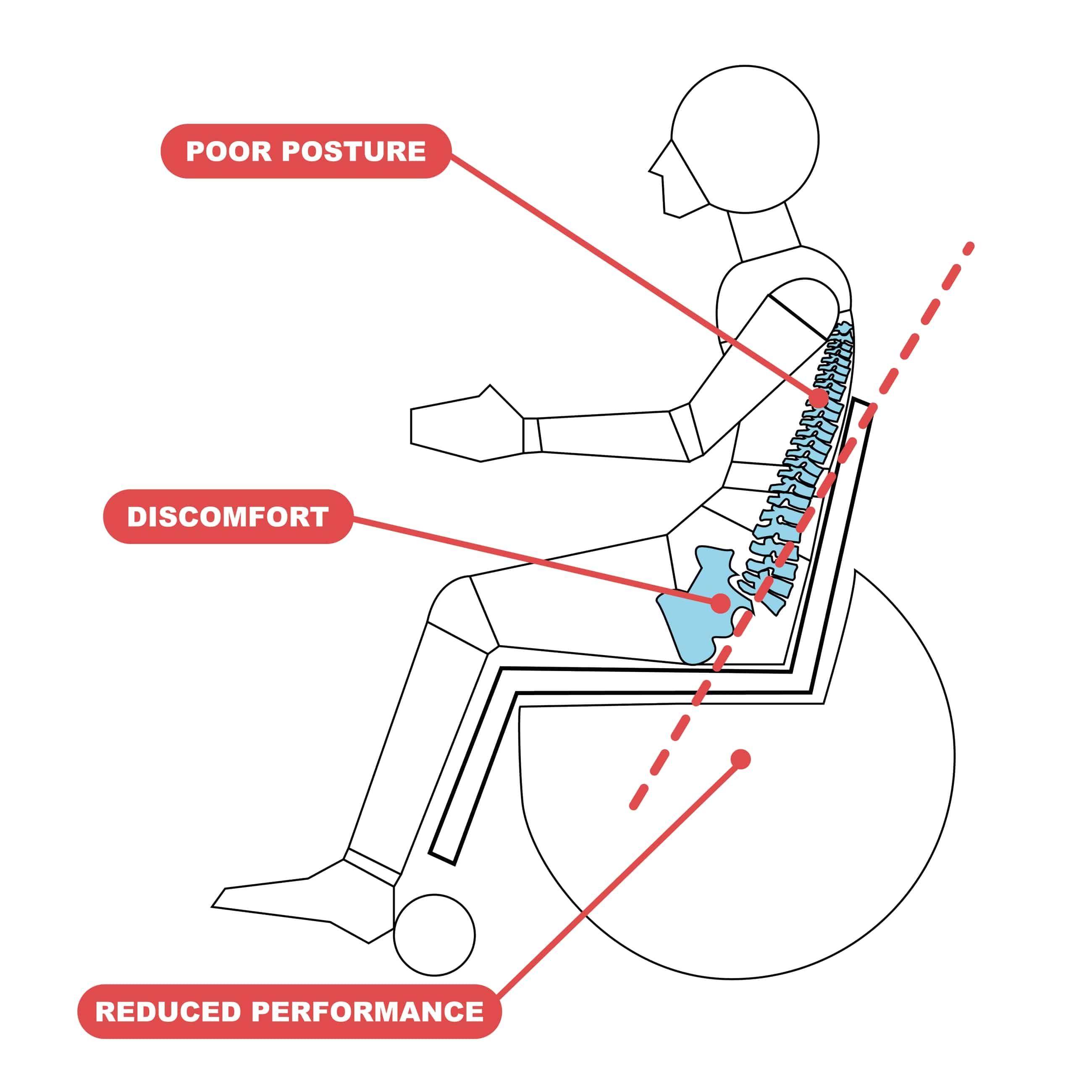 POOR POSTURE

DISCOMFORT

REDUCED PERFORMANCE