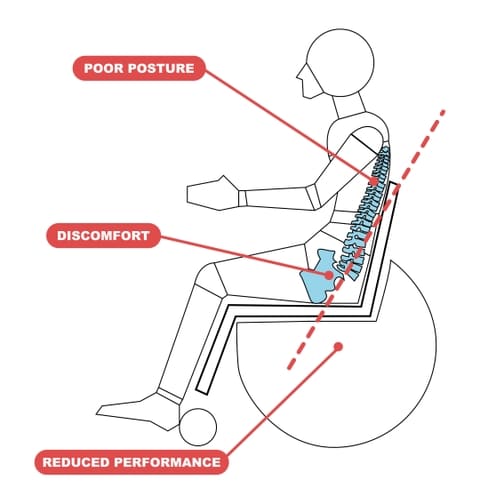 POOR POSTURE

DISCOMFORT

REDUCED PERFORMANCE